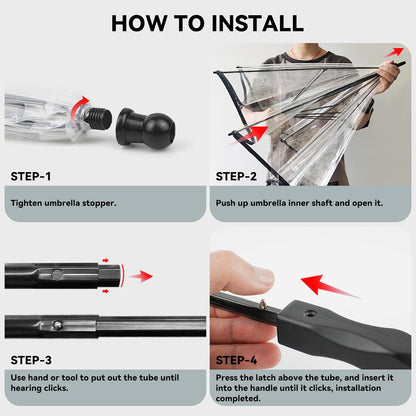 HOW TO INSTALL

STEP-1

Tighten umbrella stopper.

STEP-2

Push up umbrella inner shaft and open it.

STEP-3

Use hand or tool to put out the tube until hearing clicks.

STEP-4

Press the latch above the tube, and insert it into the handle until it clicks, installation completed.